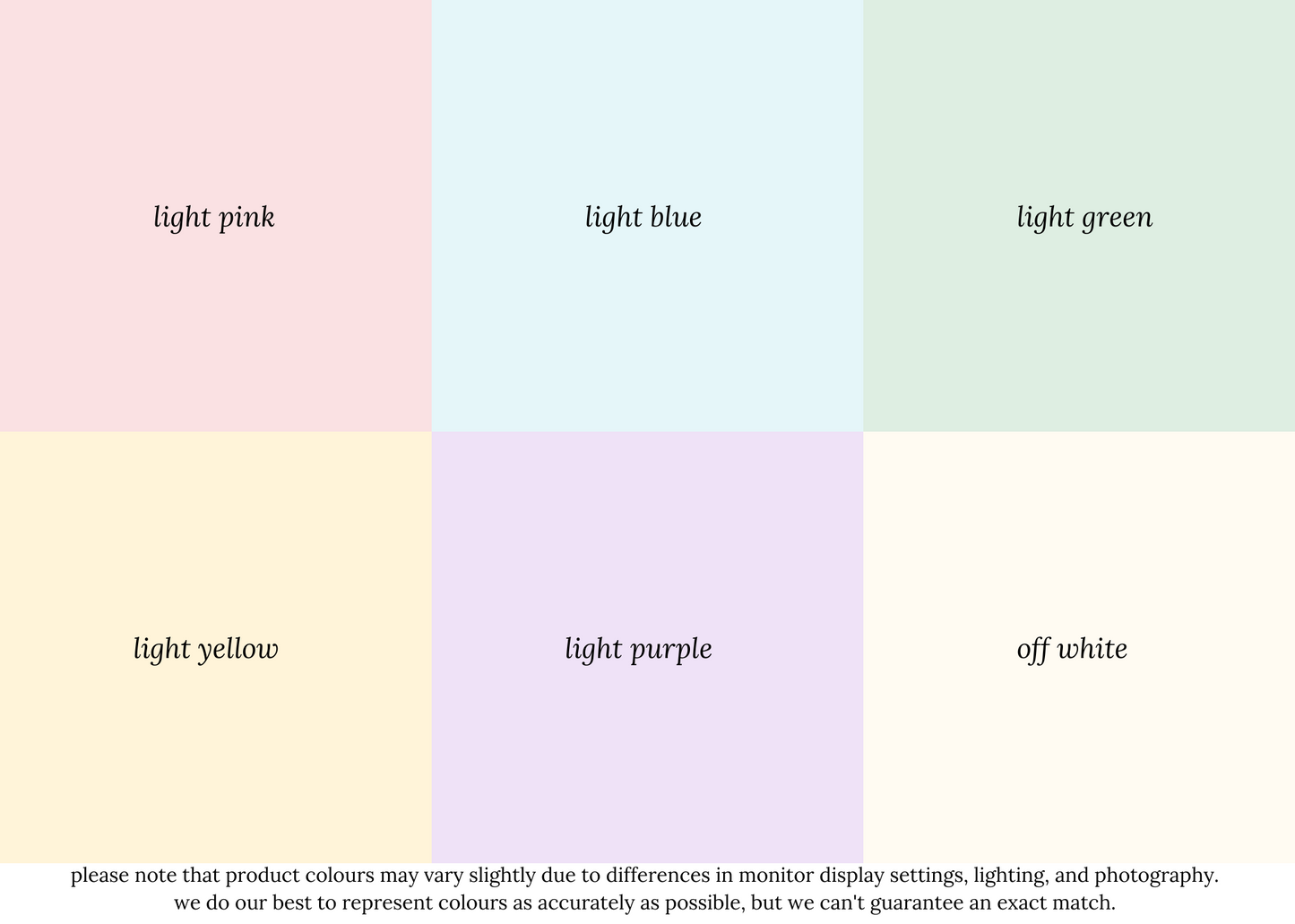 light pink

light blue

light green

light yellow

light purple

off white

please note that product colours may vary slightly due to differences in monitor display settings, lighting, and photography.
we do our best to represent colours as accurately as possible, but we can't guarantee an exact match.